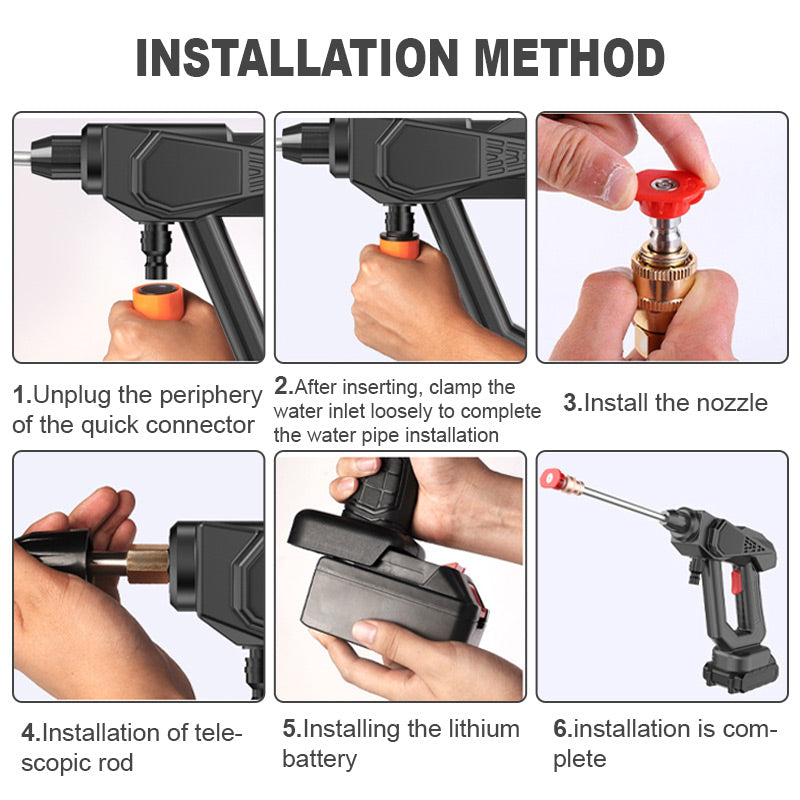 INSTALLATION METHOD

1.Unplug the periphery of the quick connector

2.After inserting, clamp the water inlet loosely to complete the water pipe installation

3.Install the nozzle

4.Installation of telescopic rod

5.Installing the lithium battery

6.installation is complete