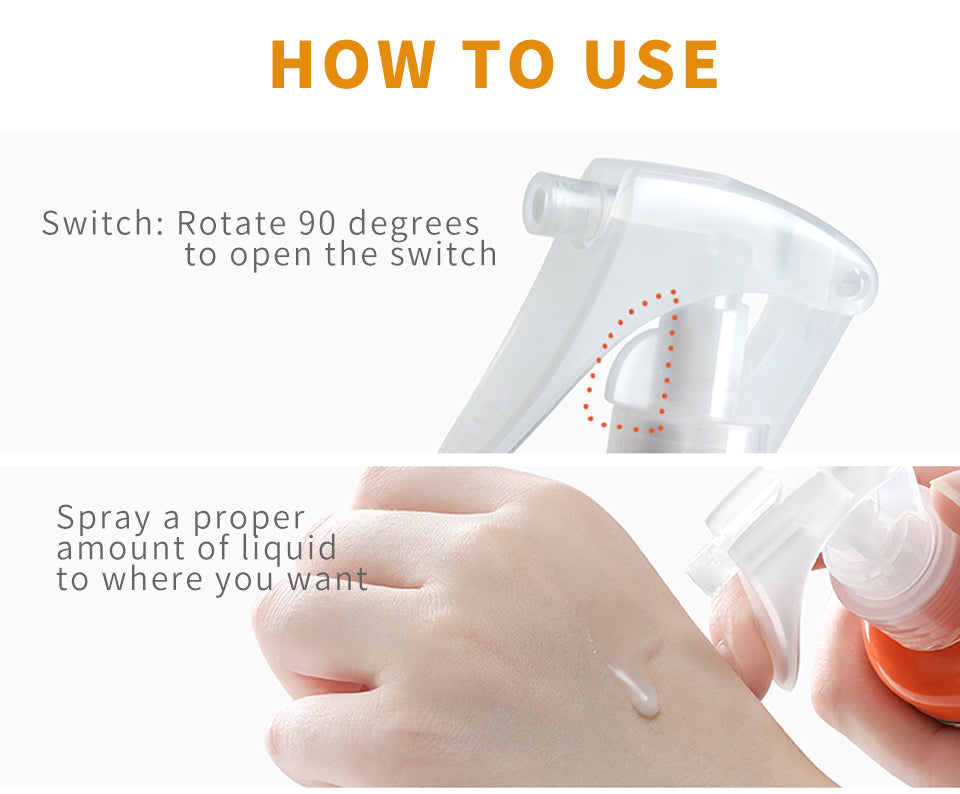 HOW TO USE

Switch: Rotate 90 degrees to open the switch

Spray a proper amount of liquid to where you want