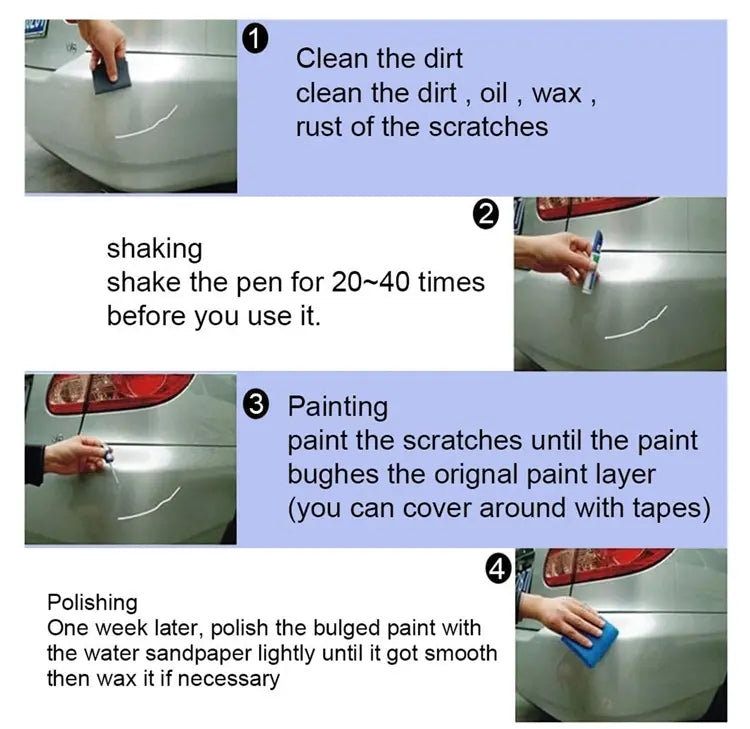 1 Clean the dirt
clean the dirt , oil , wax , rust of the scratches

2 shaking
shake the pen for 20~40 times before you use it.

3 Painting
paint the scratches until the paint bughes the orignal paint layer (you can cover around with tapes)

4 Polishing
One week later, polish the bulged paint with the water sandpaper lightly until it got smooth then wax it if necessary